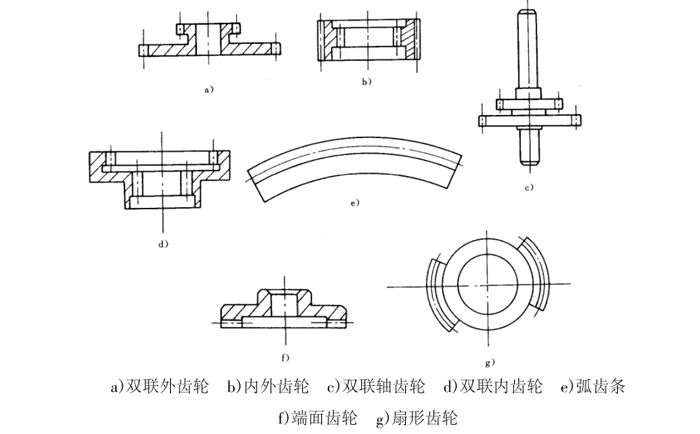 a)

b)

c)

d)

e)

f)

g)

a)双联外齿轮　b)内外齿轮　c)双联轴齿轮　d)双联内齿轮　e)弧齿条

f)端面齿轮　g)扇形齿轮